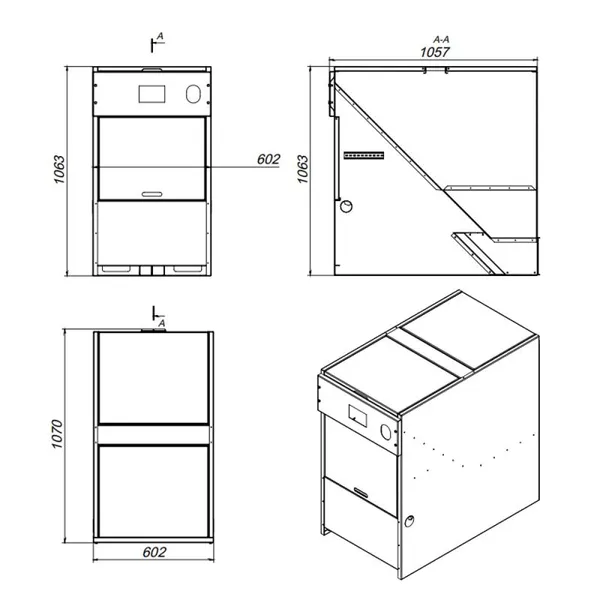 A

1063

602

A-A
1057

1063

A

1070

602