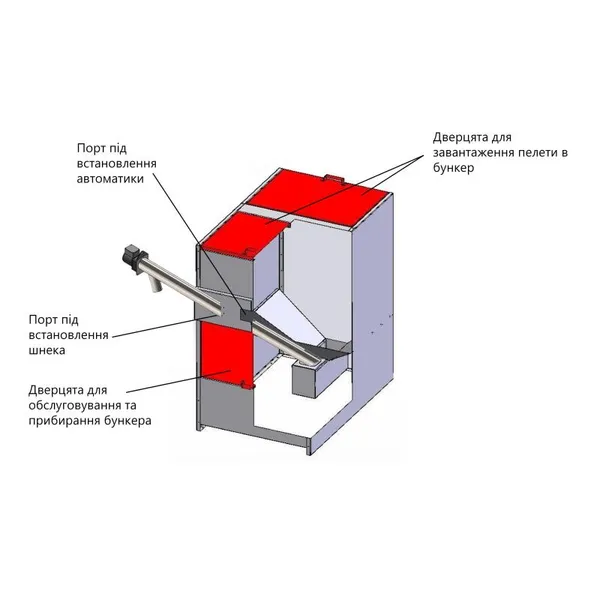 Порт під встановлення автоматики

Дверцята для завантаження пелети в бункер

Порт під встановлення шнека

Дверцята для обслуговування та прибирання бункера